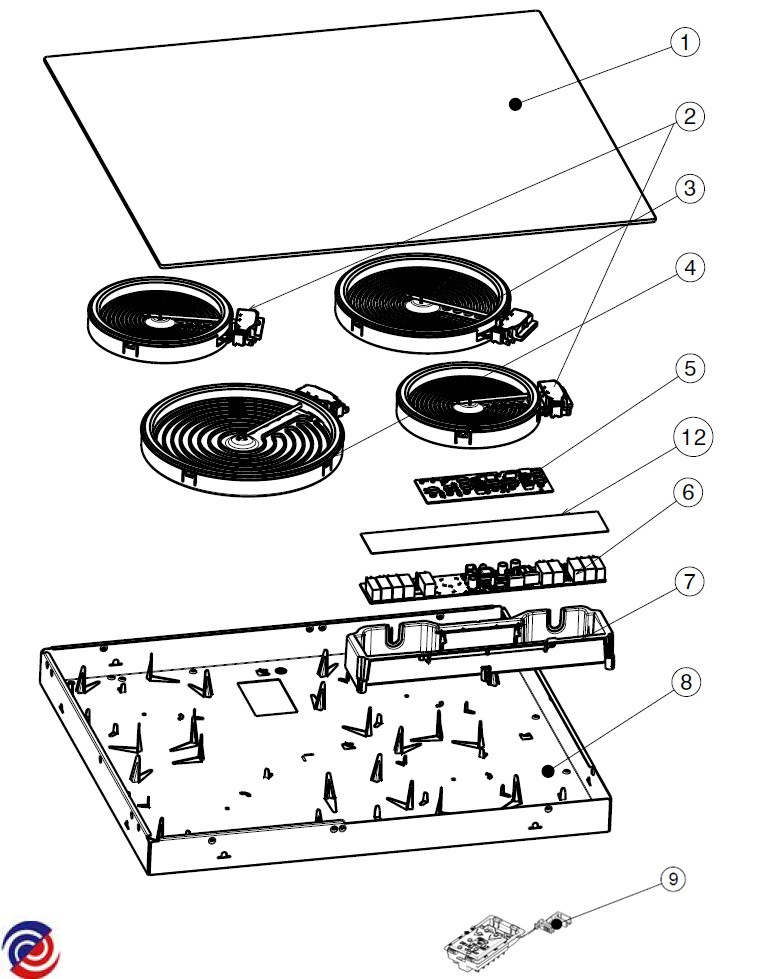 1
2
3
4
5
12
6
7
8
9